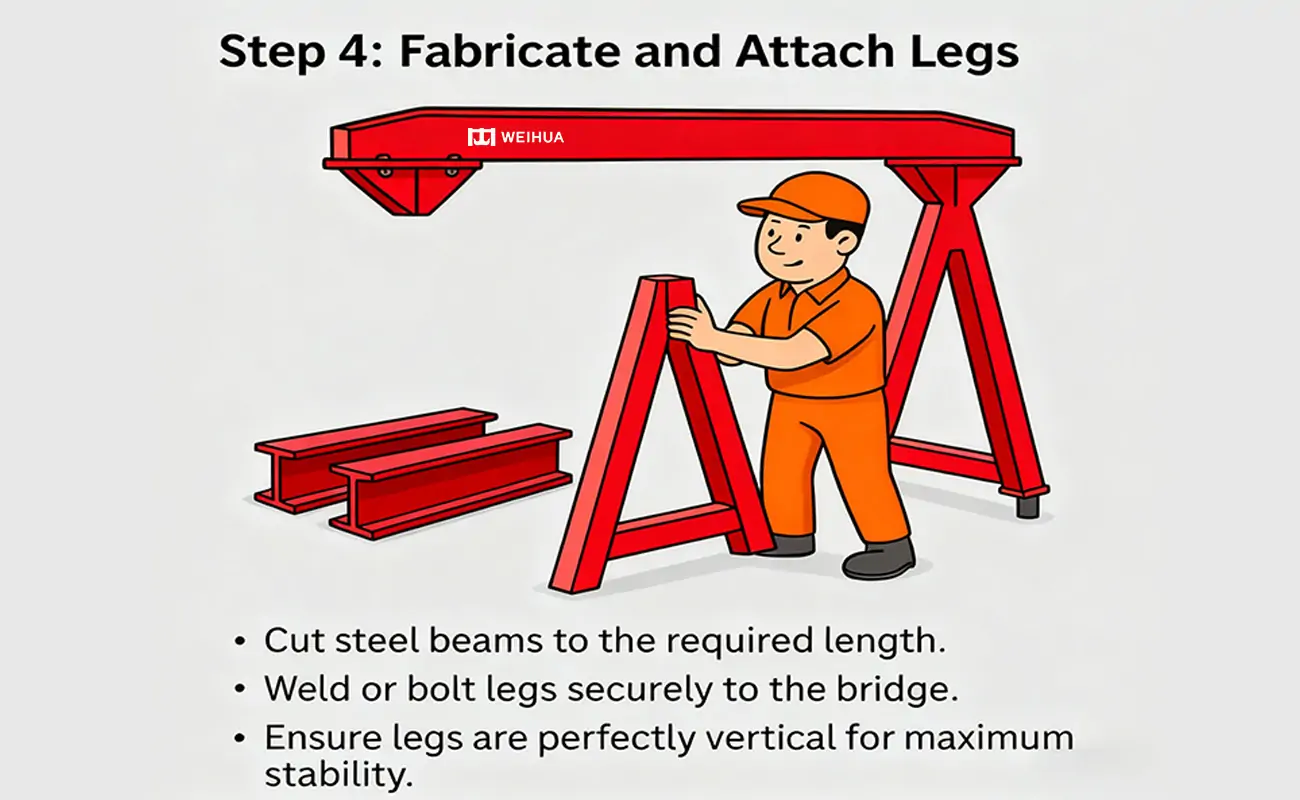 Step 4: Fabricate and Attach Legs

WEIHUA

• Cut steel beams to the required length.
• Weld or bolt legs securely to the bridge.
• Ensure legs are perfectly vertical for maximum stability.